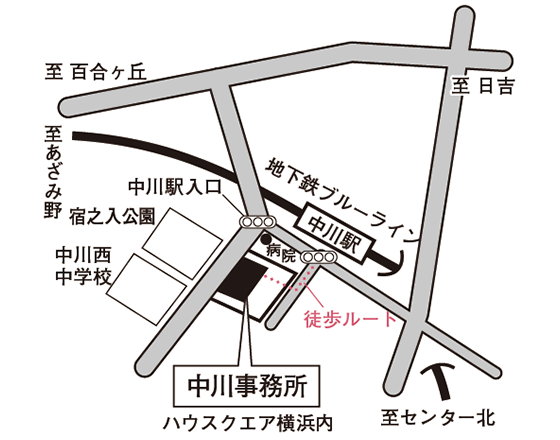 至 百合ヶ丘

至 日吉

至あざみ野

地下鉄ブルーライン

中川駅入口

宿之入公園

中川駅

病院

中川西中学校

徒歩ルート

中川事務所

ハウスクエア横浜内

至センター北